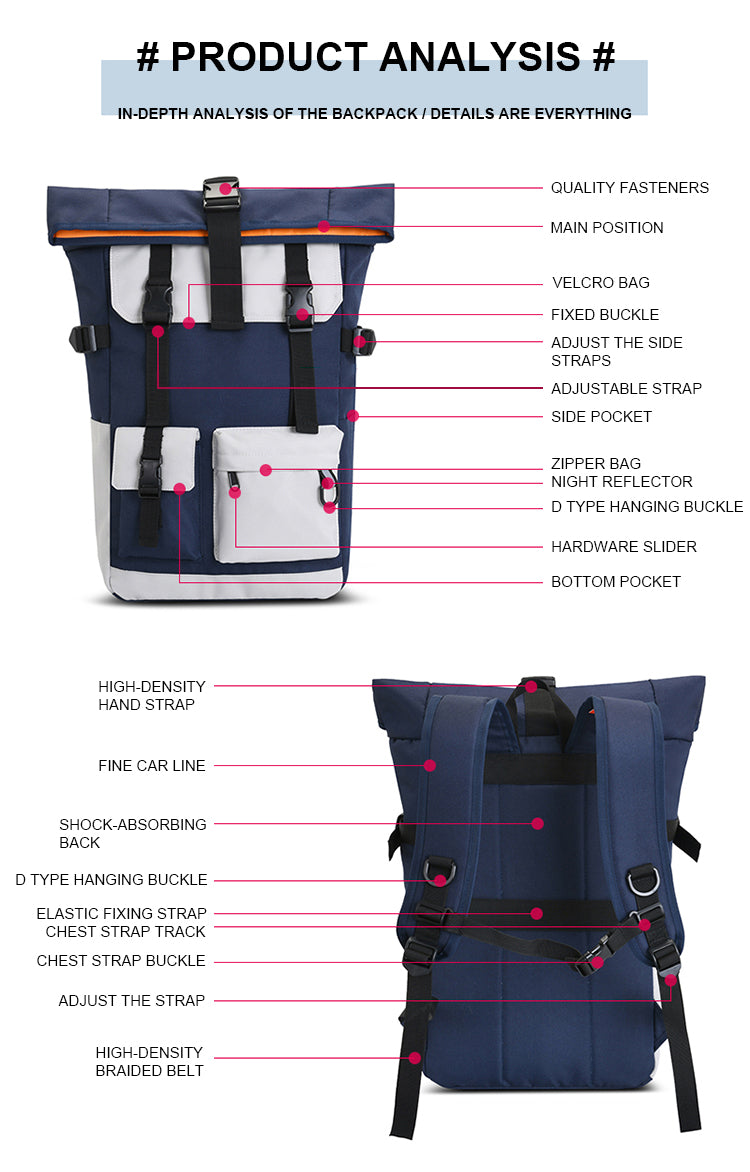 # PRODUCT ANALYSIS #

IN-DEPTH ANALYSIS OF THE BACKPACK / DETAILS ARE EVERYTHING

QUALITY FASTENERS
MAIN POSITION
VELCRO BAG
FIXED BUCKLE
ADJUST THE SIDE STRAPS
ADJUSTABLE STRAP
SIDE POCKET
ZIPPER BAG
NIGHT REFLECTOR
D TYPE HANGING BUCKLE
HARDWARE SLIDER
BOTTOM POCKET

HIGH-DENSITY HAND STRAP
FINE CAR LINE
SHOCK-ABSORBING BACK
D TYPE HANGING BUCKLE
ELASTIC FIXING STRAP
CHEST STRAP TRACK
CHEST STRAP BUCKLE
ADJUST THE STRAP
HIGH-DENSITY BRAIDED BELT